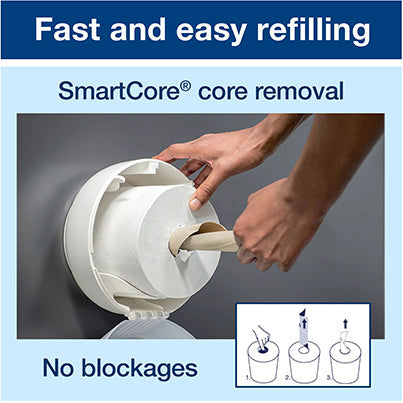 Fast and easy refilling

SmartCore® core removal

No blockages

1.

2.

3.